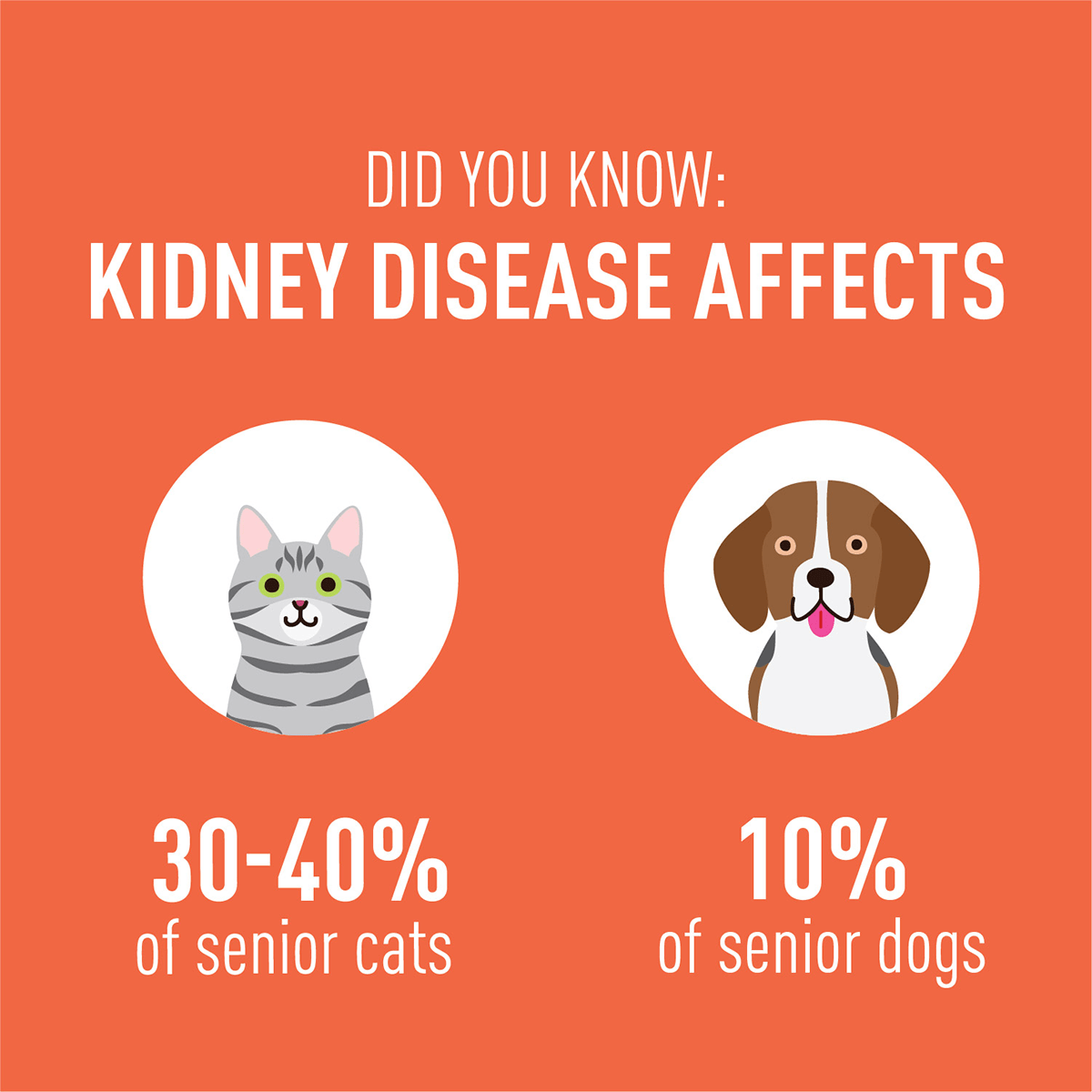 DID YOU KNOW:
KIDNEY DISEASE AFFECTS

30-40%
of senior cats

10%
of senior dogs